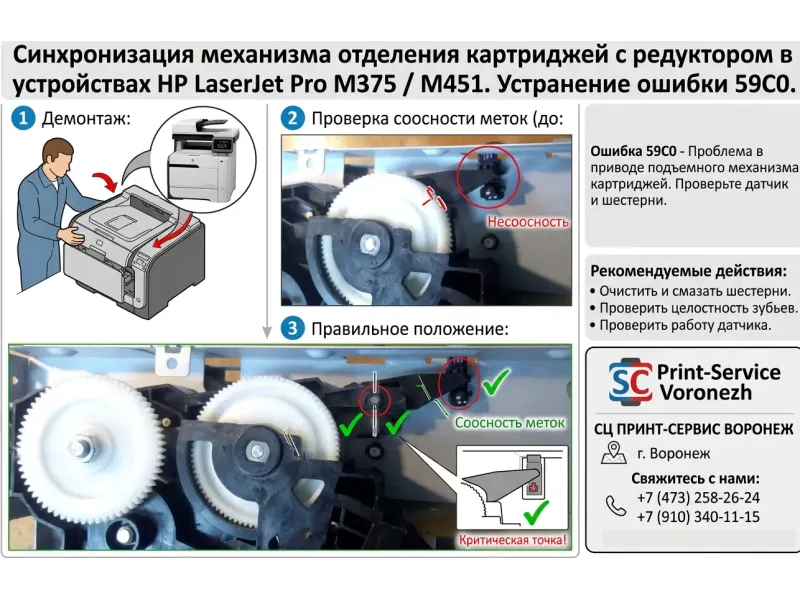 Синхронизация механизма отделения картриджей с редуктором в устройствах HP LaserJet Pro M375 / M451. Устранение ошибки 59C0.

1 Демонтаж:

2 Проверка соосности меток (до:

Несоосность

3 Правильное положение:

Соосность меток

Критическая точка!

Ошибка 59C0 - Проблема в приводе подъемного механизма картриджей. Проверьте датчик и шестерни.

Рекомендуемые действия:
• Очистить и смазать шестерни.
• Проверить целостность зубьев.
• Проверить работу датчика.

SC Print-Service Voronezh

СЦ ПРИНТ-СЕРВИС ВОРОНЕЖ

г. Воронеж

Свяжитесь с нами:
+7 (473) 258-26-24
+7 (910) 340-11-15